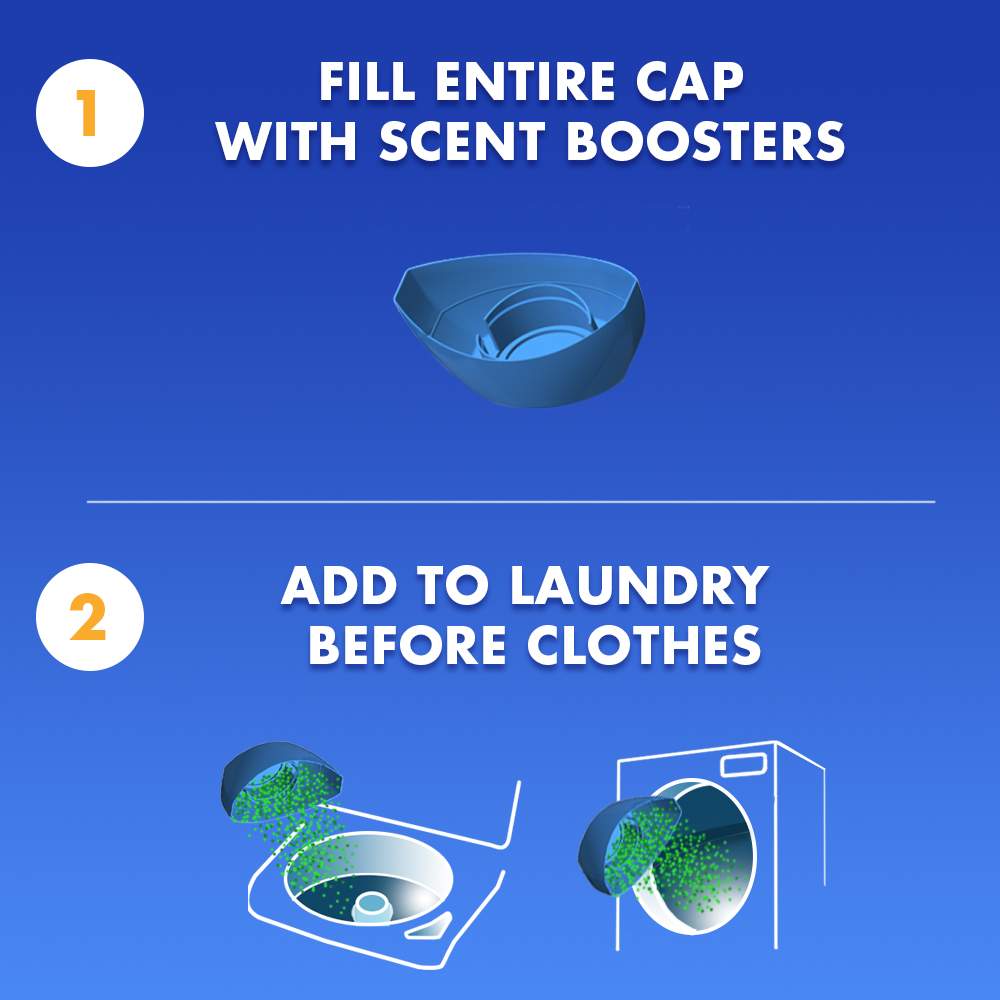 1

FILL ENTIRE CAP WITH SCENT BOOSTERS

2

ADD TO LAUNDRY BEFORE CLOTHES