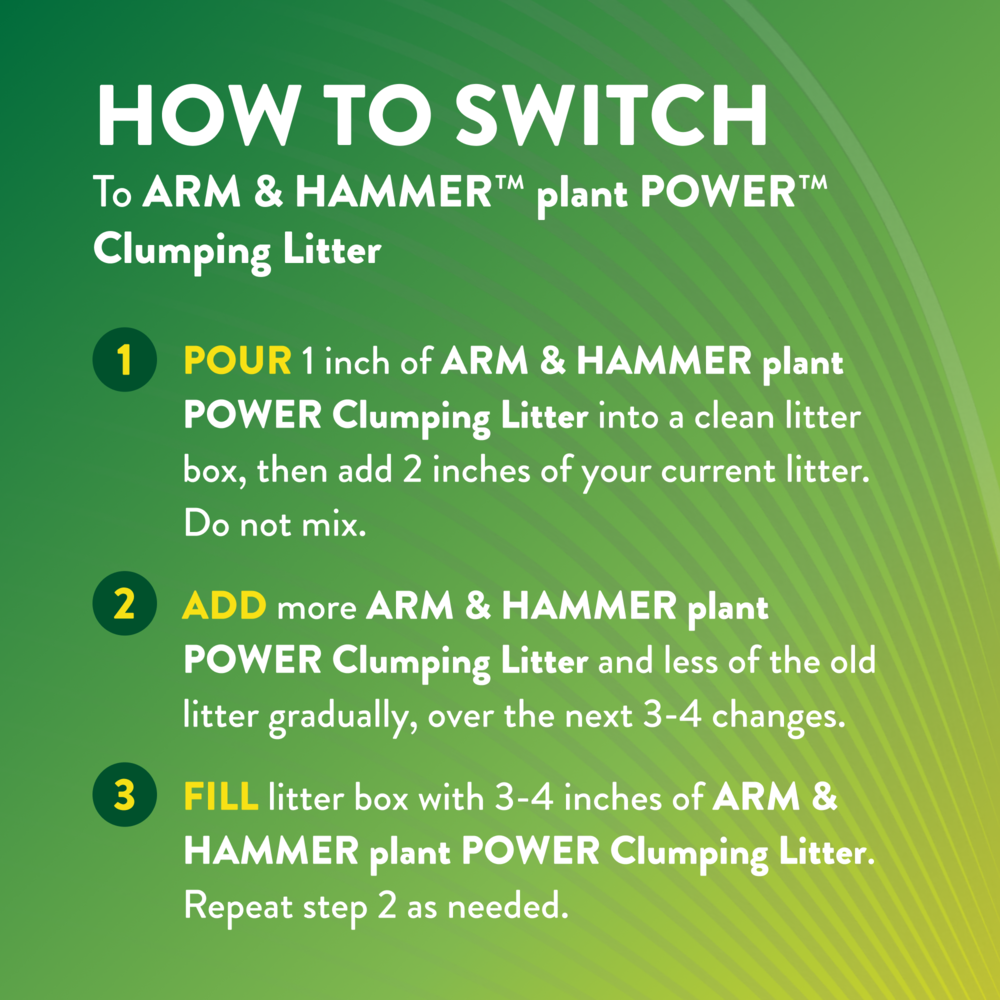 HOW TO SWITCH
To ARM & HAMMER™ plant POWER™ Clumping Litter

1 POUR 1 inch of ARM & HAMMER plant POWER Clumping Litter into a clean litter box, then add 2 inches of your current litter. Do not mix.

2 ADD more ARM & HAMMER plant POWER Clumping Litter and less of the old litter gradually, over the next 3-4 changes.

3 FILL litter box with 3-4 inches of ARM & HAMMER plant POWER Clumping Litter. Repeat step 2 as needed.